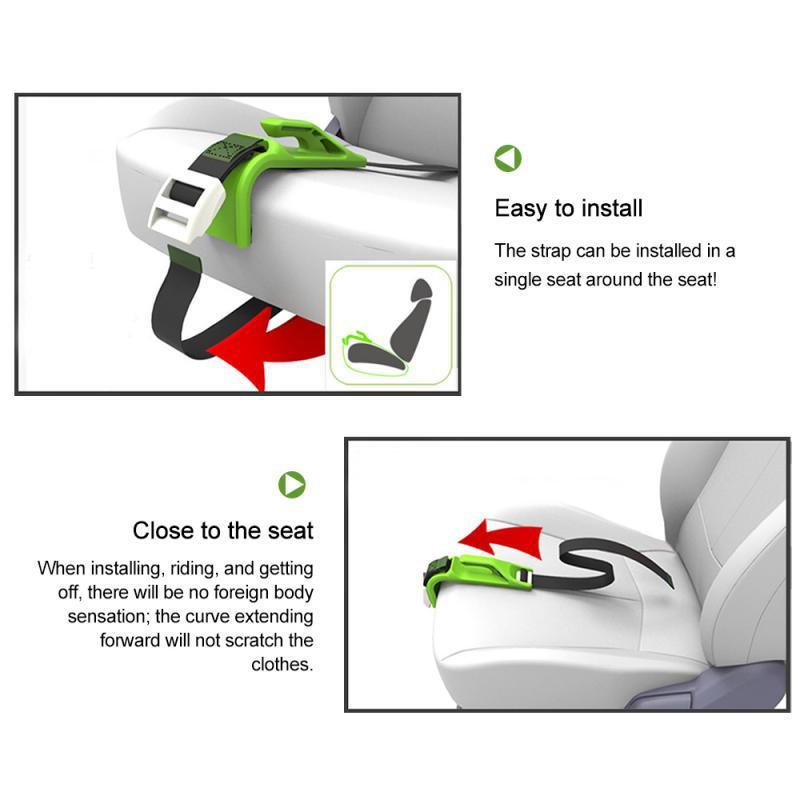 Easy to install

The strap can be installed in a single seat around the seat!

Close to the seat

When installing, riding, and getting off, there will be no foreign body sensation; the curve extending forward will not scratch the clothes.